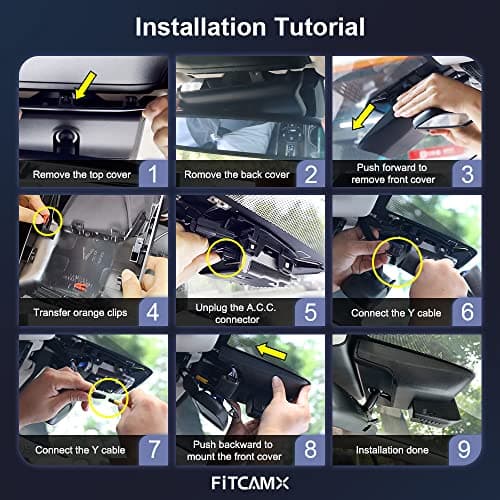 Installation Tutorial

Remove the top cover 1

Remove the back cover 2

Push forward to remove front cover 3

Transfer orange clips 4

Unplug the A.C.C. connector 5

Connect the Y cable 6

Connect the Y cable 7

Push backward to mount the front cover 8

Installation done 9

FITCAMX