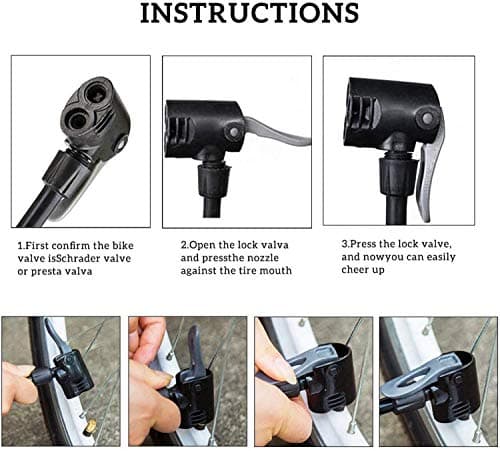 INSTRUCTIONS

1.First confirm the bike valve isSchrader valve or presta valva

2.Open the lock valva and pressthe nozzle against the tire mouth

3.Press the lock valve, and nowyou can easily cheer up