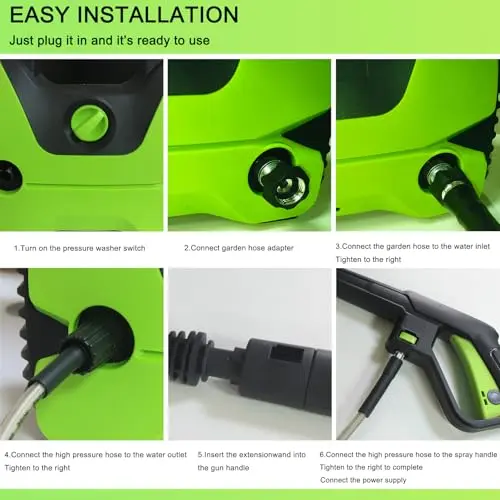 EASY INSTALLATION

Just plug it in and it's ready to use

1.Turn on the pressure washer switch

2.Connect garden hose adapter

3.Connect the garden hose to the water inlet Tighten to the right

4.Connect the high pressure hose to the water outlet Tighten to the right

5.Insert the extensionwand into the gun handle

6.Connect the high pressure hose to the spray handle Tighten to the right to complete Connect the power supply