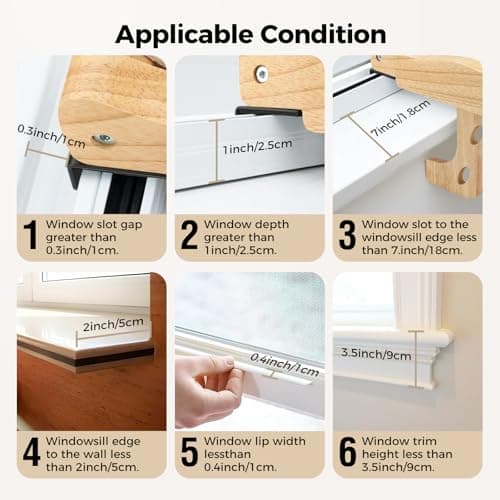 Applicable Condition

0.3inch/1cm

1 Window slot gap greater than 0.3inch/1cm.

1inch/2.5cm

2 Window depth greater than 1inch/2.5cm.

7inch/1.8cm

3 Window slot to the windowsill edge less than 7.inch/18cm.

2inch/5cm

4 Windowsill edge to the wall less than 2inch/5cm.

0.4inch/1cm

5 Window lip width lessthan 0.4inch/1cm.

3.5inch/9cm

6 Window trim height less than 3.5inch/9cm.