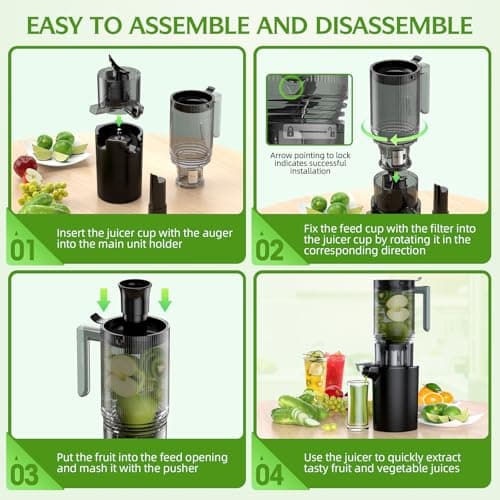 EASY TO ASSEMBLE AND DISASSEMBLE

01
Insert the juicer cup with the auger into the main unit holder

Arrow pointing to lock indicates successful installation

02
Fix the feed cup with the filter into the juicer cup by rotating it in the corresponding direction

03
Put the fruit into the feed opening and mash it with the pusher

04
Use the juicer to quickly extract tasty fruit and vegetable juices