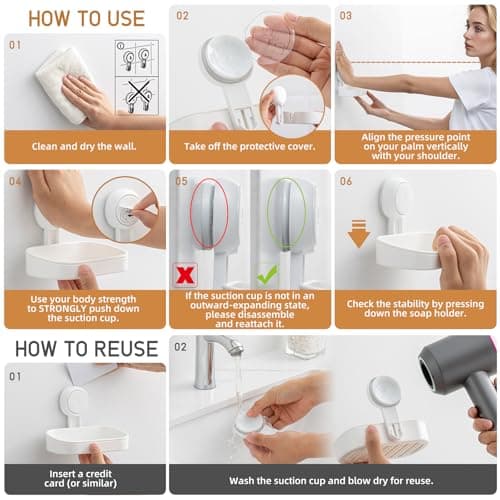 HOW TO USE

01

Clean and dry the wall.

02

Take off the protective cover.

03

Align the pressure point on your palm vertically with your shoulder.

04

Use your body strength to STRONGLY push down the suction cup.

05

If the suction cup is not in an outward-expanding state, please disassemble and reattach it.

06

Check the stability by pressing down the soap holder.

HOW TO REUSE

01

Insert a credit card (or similar)

02

Wash the suction cup and blow dry for reuse.