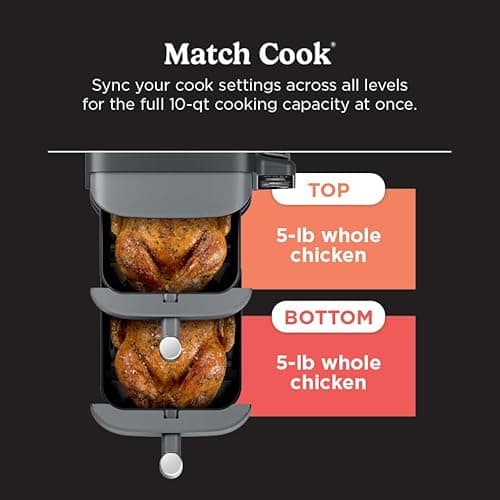 Match Cook®

Sync your cook settings across all levels for the full 10-qt cooking capacity at once.

TOP

5-lb whole chicken

BOTTOM

5-lb whole chicken