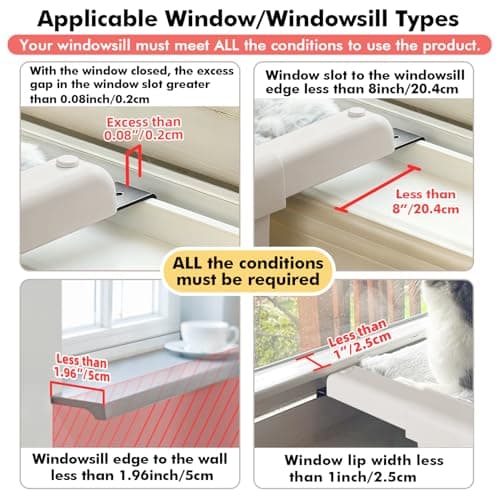 Applicable Window/Windowsill Types

Your windowsill must meet ALL the conditions to use the product.

With the window closed, the excess gap in the window slot greater than 0.08inch/0.2cm

Excess than 0.08"/0.2cm

Window slot to the windowsill edge less than 8inch/20.4cm

Less than 8"/20.4cm

ALL the conditions must be required

Less than 1.96"/5cm

Windowsill edge to the wall less than 1.96inch/5cm

Less than 1"/2.5cm

Window lip width less than 1inch/2.5cm