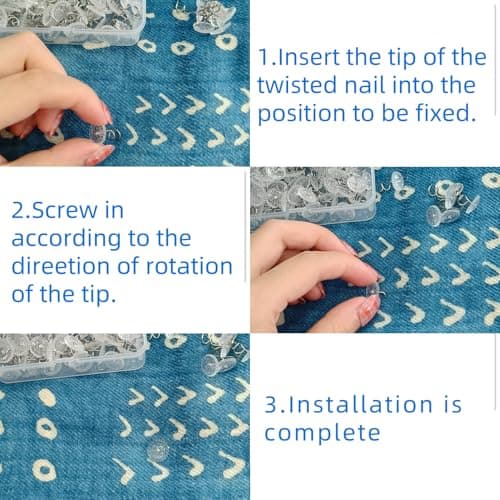 1.Insert the tip of the twisted nail into the position to be fixed.

2.Screw in according to the direetion of rotation of the tip.

3.Installation is complete