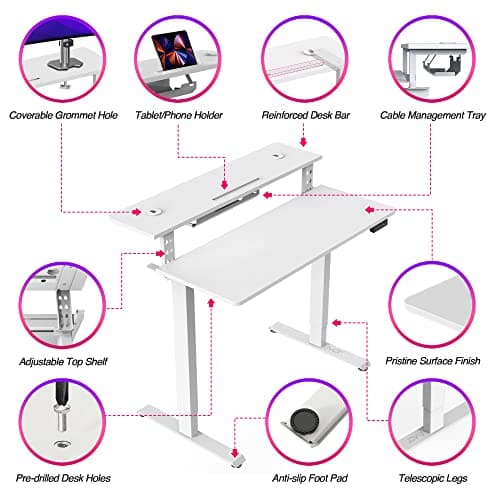 Coverable Grommet Hole

Tablet/Phone Holder

Reinforced Desk Bar

Cable Management Tray

Adjustable Top Shelf

Pristine Surface Finish

Pre-drilled Desk Holes

Anti-slip Foot Pad

Telescopic Legs