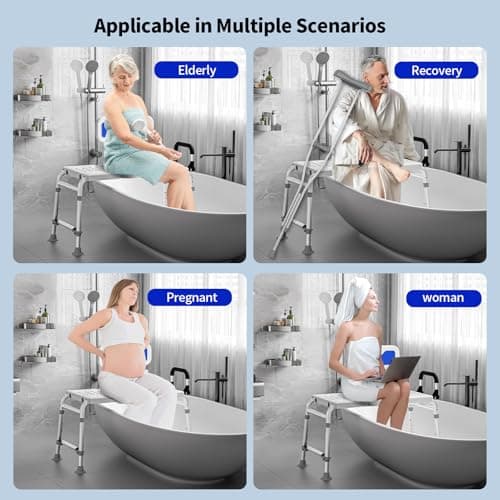 Applicable in Multiple Scenarios

Elderly

Recovery

Pregnant

woman