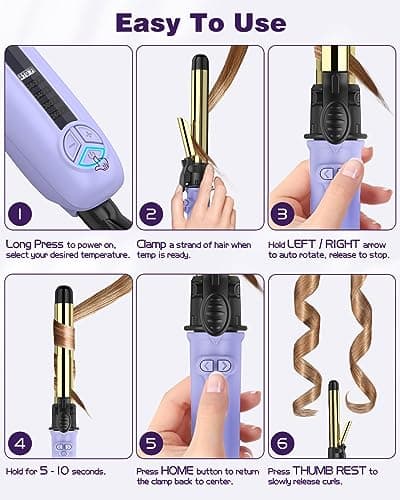 Easy To Use

1

Long Press to power on, select your desired temperature.

2

Clamp a strand of hair when temp is ready.

3

Hold LEFT / RIGHT arrow to auto rotate, release to stop.

4

Hold for 5 - 10 seconds.

5

Press HOME button to return the clamp back to center.

6

Press THUMB REST to slowly release curls.