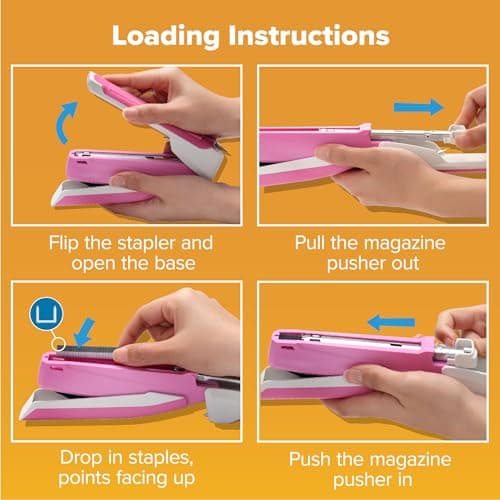 Loading Instructions

Flip the stapler and open the base

Pull the magazine pusher out

Drop in staples, points facing up

Push the magazine pusher in