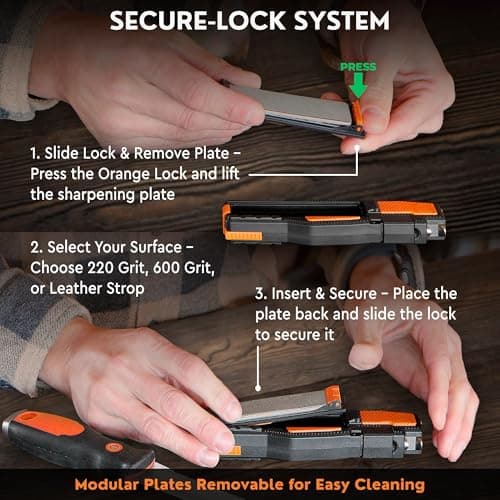 SECURE-LOCK SYSTEM

PRESS

1. Slide Lock & Remove Plate – Press the Orange Lock and lift the sharpening plate

2. Select Your Surface – Choose 220 Grit, 600 Grit, or Leather Strop

3. Insert & Secure – Place the plate back and slide the lock to secure it

Modular Plates Removable for Easy Cleaning