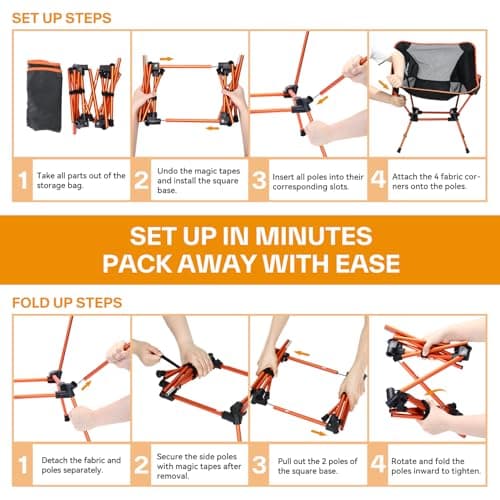 SET UP STEPS

1 Take all parts out of the storage bag.

2 Undo the magic tapes and install the square base.

3 Insert all poles into their corresponding slots.

4 Attach the 4 fabric corners onto the poles.

SET UP IN MINUTES
PACK AWAY WITH EASE

FOLD UP STEPS

1 Detach the fabric and poles separately.

2 Secure the side poles with magic tapes after removal.

3 Pull out the 2 poles of the square base.

4 Rotate and fold the poles inward to tighten.