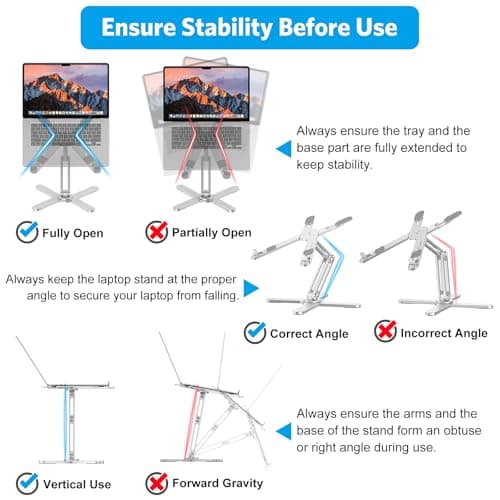 Ensure Stability Before Use

Always ensure the tray and the base part are fully extended to keep stability.

Fully Open

Partially Open

Always keep the laptop stand at the proper angle to secure your laptop from falling.

Correct Angle

Incorrect Angle

Always ensure the arms and the base of the stand form an obtuse or right angle during use.

Vertical Use

Forward Gravity