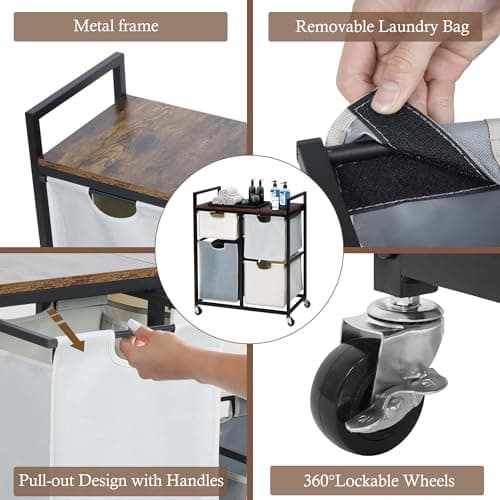 Metal frame

Removable Laundry Bag

Pull-out Design with Handles

360°Lockable Wheels