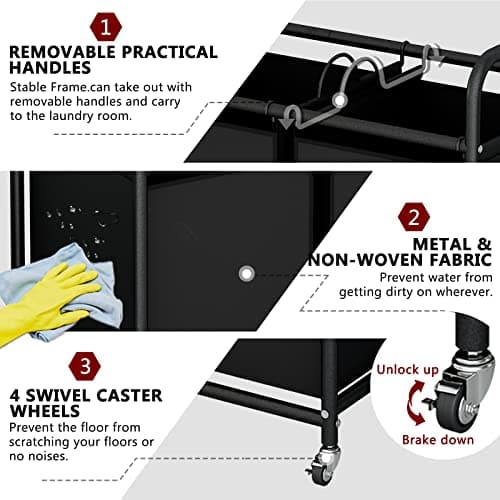 1

REMOVABLE PRACTICAL HANDLES

Stable Frame.can take out with removable handles and carry to the laundry room.

2

METAL & NON-WOVEN FABRIC

Prevent water from getting dirty on wherever.

3

4 SWIVEL CASTER WHEELS

Prevent the floor from scratching your floors or no noises.

Unlock up

Brake down