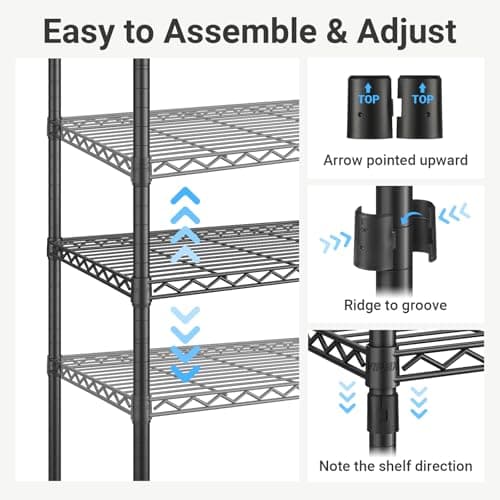 Easy to Assemble & Adjust

TOP TOP

Arrow pointed upward

Ridge to groove

Note the shelf direction