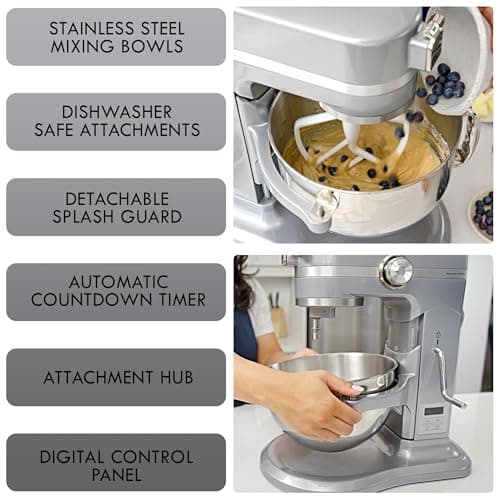 STAINLESS STEEL MIXING BOWLS

DISHWASHER SAFE ATTACHMENTS

DETACHABLE SPLASH GUARD

AUTOMATIC COUNTDOWN TIMER

ATTACHMENT HUB

DIGITAL CONTROL PANEL