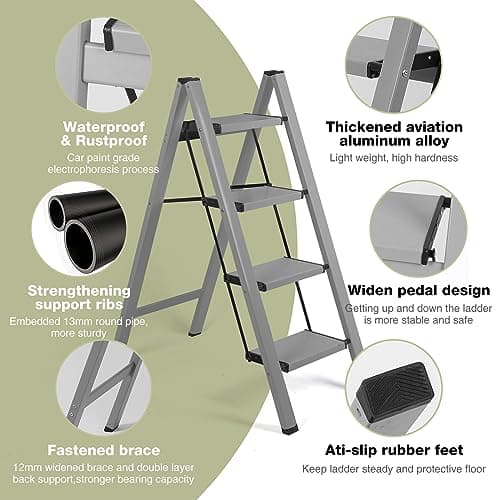 Waterproof & Rustproof
Car paint grade electrophoresis process

Strengthening support ribs
Embedded 13mm round pipe, more sturdy

Fastened brace
12mm widened brace and double layer back support,stronger bearing capacity

Thickened aviation aluminum alloy
Light weight, high hardness

Widen pedal design
Getting up and down the ladder is more stable and safe

Ati-slip rubber feet
Keep ladder steady and protective floor