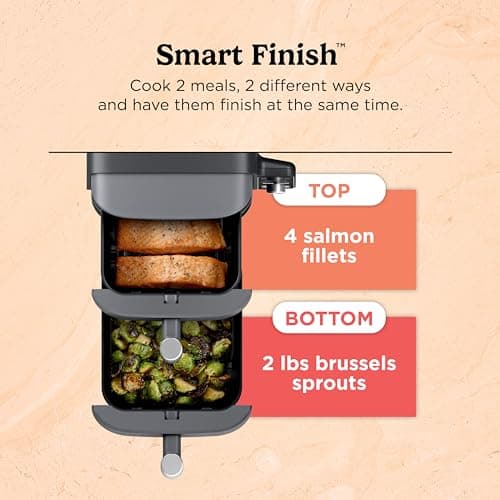 Smart Finish™

Cook 2 meals, 2 different ways and have them finish at the same time.

TOP

4 salmon fillets

BOTTOM

2 lbs brussels sprouts