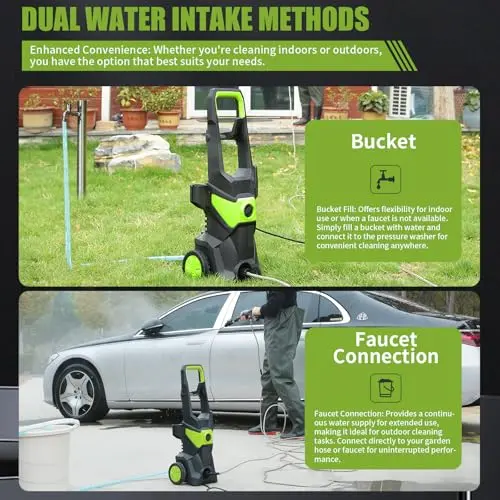 DUAL WATER INTAKE METHODS

Enhanced Convenience: Whether you're cleaning indoors or outdoors, you have the option that best suits your needs.

Bucket

Bucket Fill: Offers flexibility for indoor use or when a faucet is not available. Simply fill a bucket with water and connect it to the pressure washer for convenient cleaning anywhere.

Faucet Connection

Faucet Connection: Provides a continuous water supply for extended use, making it ideal for outdoor cleaning tasks. Connect directly to your garden hose or faucet for uninterrupted performance.