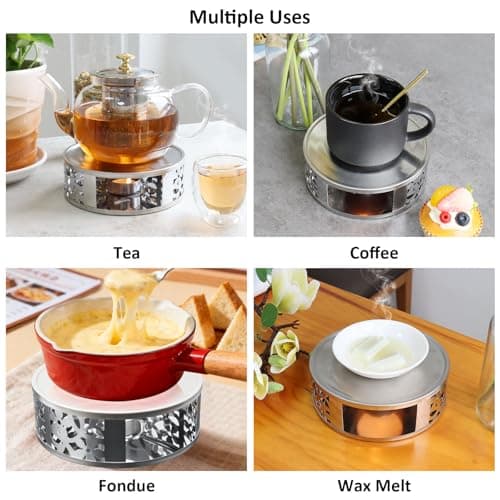 Multiple Uses

Tea

Coffee

Fondue

Wax Melt