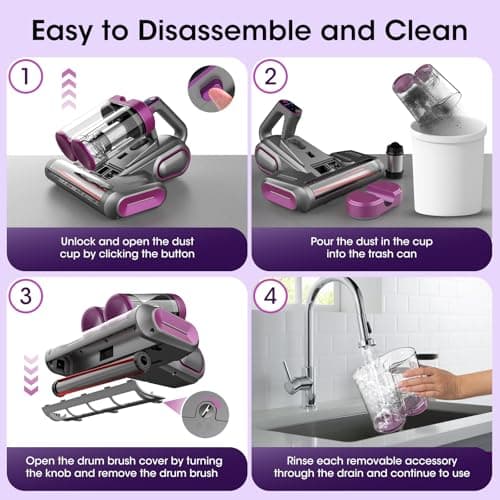 Easy to Disassemble and Clean

1

Unlock and open the dust cup by clicking the button

2

Pour the dust in the cup into the trash can

3

Open the drum brush cover by turning the knob and remove the drum brush

4

Rinse each removable accessory through the drain and continue to use