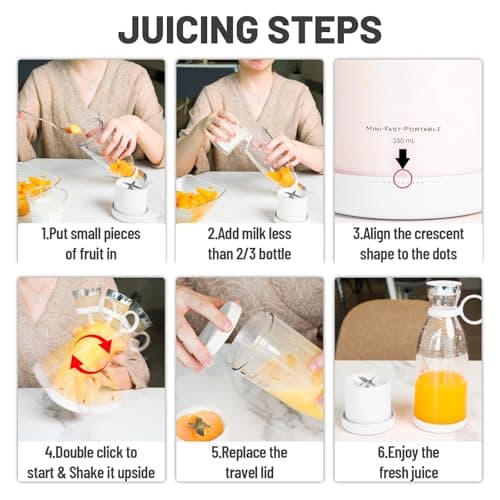 JUICING STEPS

MINI·FAST·PORTABLE
350 mL

1.Put small pieces of fruit in

2.Add milk less than 2/3 bottle

3.Align the crescent shape to the dots

4.Double click to start & Shake it upside

5.Replace the travel lid

6.Enjoy the fresh juice