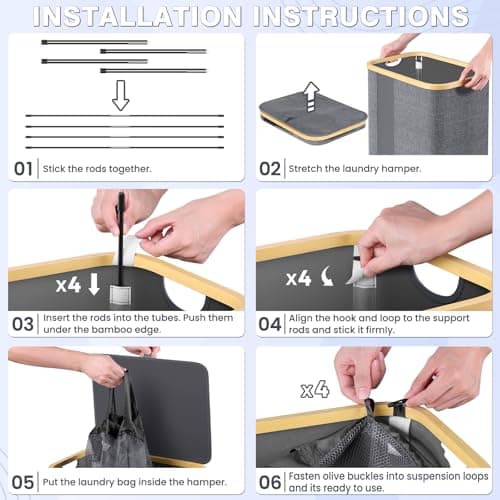 INSTALLATION INSTRUCTIONS

01 Stick the rods together.

02 Stretch the laundry hamper.

x4

03 Insert the rods into the tubes. Push them under the bamboo edge.

x4

04 Align the hook and loop to the support rods and stick it firmly.

05 Put the laundry bag inside the hamper.

x4

06 Fasten olive buckles into suspension loops and its ready to use.