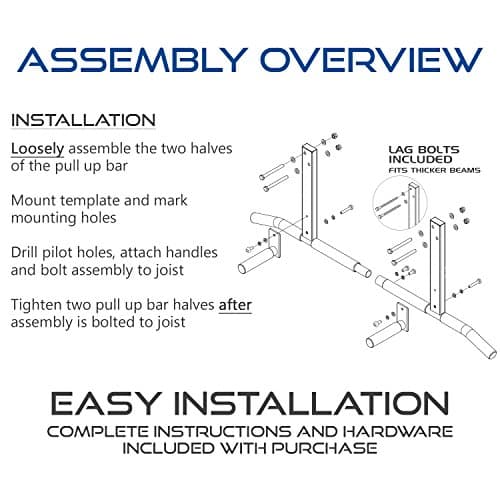 ASSEMBLY OVERVIEW

INSTALLATION

Loosely assemble the two halves of the pull up bar

Mount template and mark mounting holes

Drill pilot holes, attach handles and bolt assembly to joist

Tighten two pull up bar halves after assembly is bolted to joist

LAG BOLTS INCLUDED
FITS THICKER BEAMS

EASY INSTALLATION
COMPLETE INSTRUCTIONS AND HARDWARE INCLUDED WITH PURCHASE