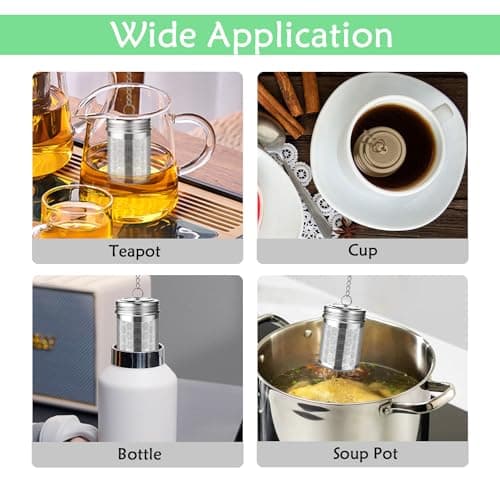 Wide Application

Teapot

Cup

Bottle

Soup Pot