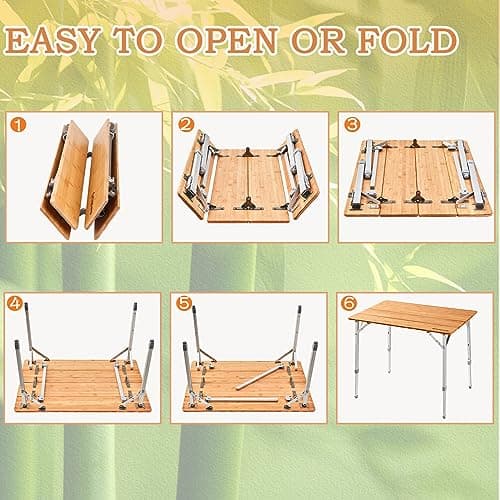 EASY TO OPEN OR FOLD

1

2

3

4

5

6