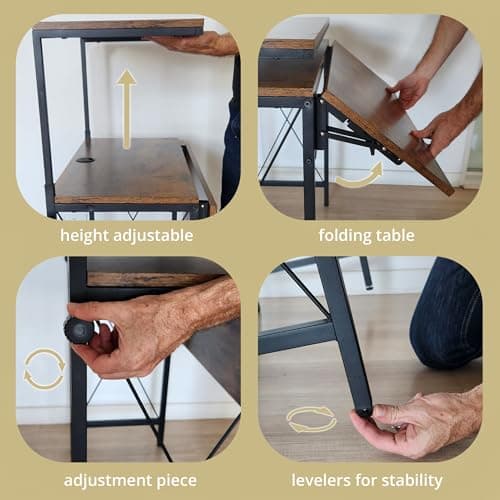 height adjustable

folding table

adjustment piece

levelers for stability