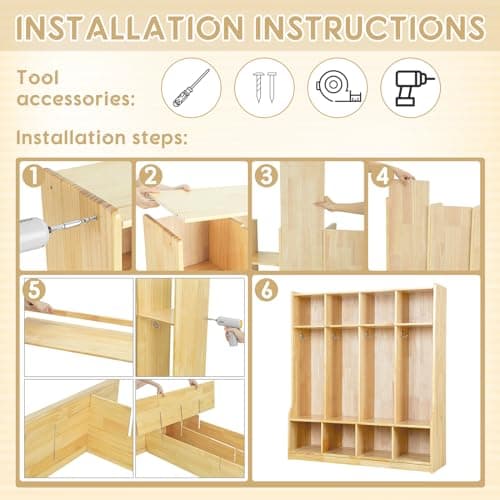 INSTALLATION INSTRUCTIONS

Tool accessories:

Installation steps:

1

2

3

4

5

6