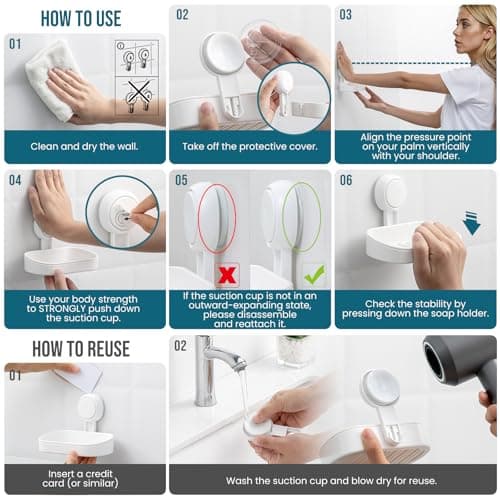 HOW TO USE

01

Clean and dry the wall.

02

Take off the protective cover.

03

Align the pressure point on your palm vertically with your shoulder.

04

Use your body strength to STRONGLY push down the suction cup.

05

If the suction cup is not in an outward-expanding state, please disassemble and reattach it.

06

Check the stability by pressing down the soap holder.

HOW TO REUSE

01

Insert a credit card (or similar)

02

Wash the suction cup and blow dry for reuse.