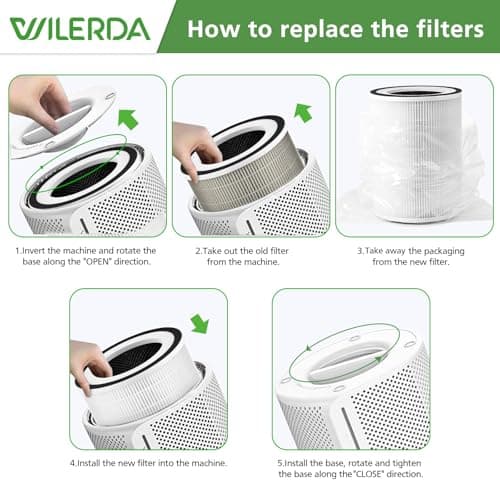 WILERDA

How to replace the filters

1.Invert the machine and rotate the base along the "OPEN" direction.

2.Take out the old filter from the machine.

3.Take away the packaging from the new filter.

4.Install the new filter into the machine.

5.Install the base, rotate and tighten the base along the"CLOSE" direction.