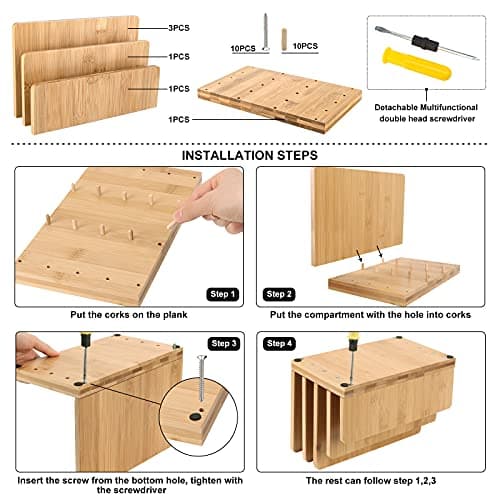 3PCS

1PCS

1PCS

1PCS

10PCS

10PCS

Detachable Multifunctional double head screwdriver

INSTALLATION STEPS

Step 1

Put the corks on the plank

Step 2

Put the compartment with the hole into corks

Step 3

Insert the screw from the bottom hole, tighten with the screwdriver

Step 4

The rest can follow step 1,2,3