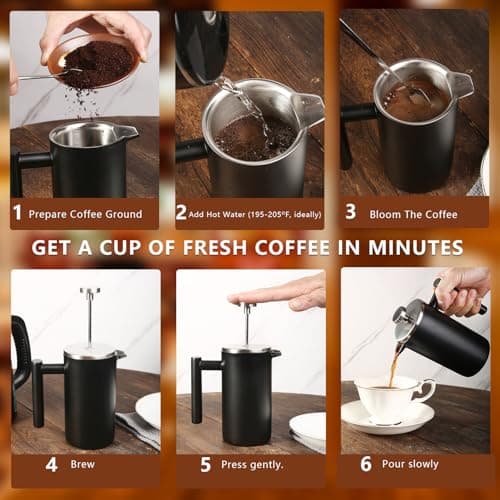 1 Prepare Coffee Ground

2 Add Hot Water (195-205ºF, ideally)

3 Bloom The Coffee

GET A CUP OF FRESH COFFEE IN MINUTES

4 Brew

5 Press gently.

6 Pour slowly