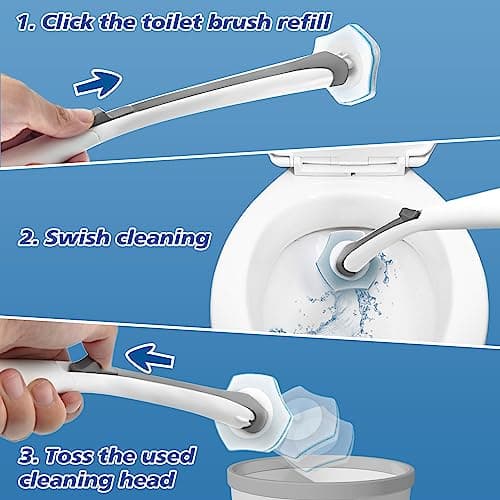 1. Click the toilet brush refill

2. Swish cleaning

3. Toss the used cleaning head