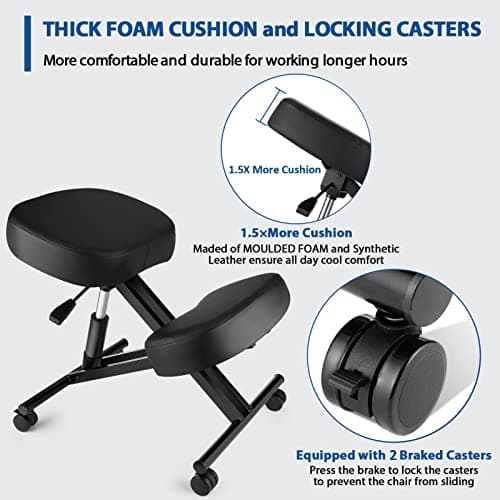 THICK FOAM CUSHION and LOCKING CASTERS

More comfortable and durable for working longer hours

1.5X More Cushion

1.5×More Cushion

Maded of MOULDED FOAM and Synthetic Leather ensure all day cool comfort

Equipped with 2 Braked Casters

Press the brake to lock the casters to prevent the chair from sliding