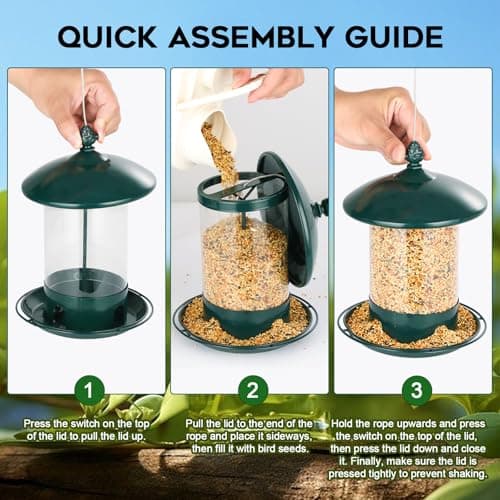 QUICK ASSEMBLY GUIDE

1

Press the switch on the top of the lid to pull the lid up.

2

Pull the lid to the end of the rope and place it sideways, then fill it with bird seeds.

3

Hold the rope upwards and press the switch on the top of the lid, then press the lid down and close it. Finally, make sure the lid is pressed tightly to prevent shaking.