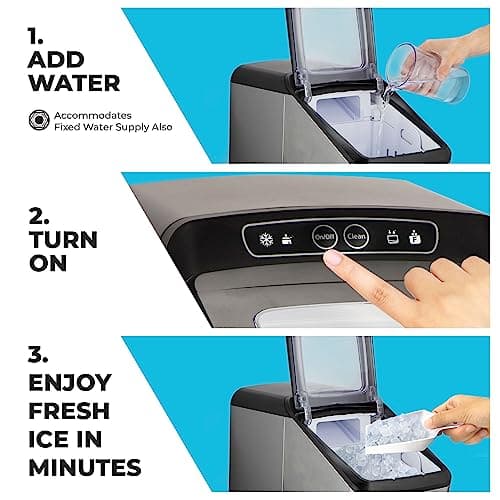 1.
ADD
WATER

Accommodates
Fixed Water Supply Also

2.
TURN
ON

On/Off
Clean

3.
ENJOY
FRESH
ICE IN
MINUTES