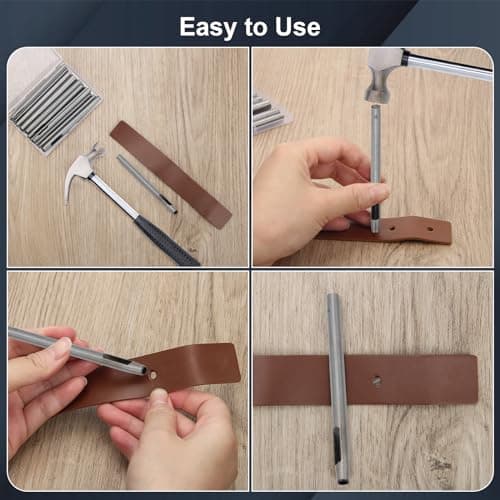 Easy to Use