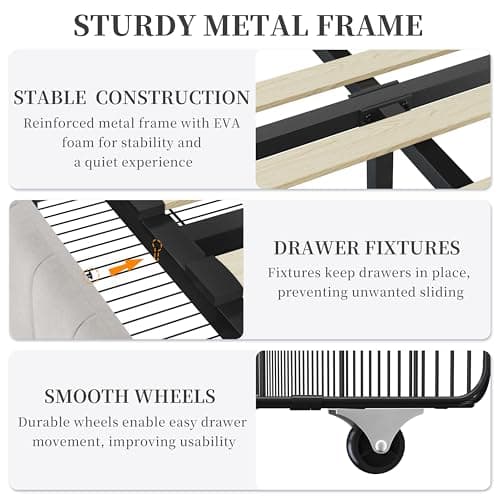 STURDY METAL FRAME

STABLE CONSTRUCTION
Reinforced metal frame with EVA foam for stability and a quiet experience

DRAWER FIXTURES
Fixtures keep drawers in place, preventing unwanted sliding

SMOOTH WHEELS
Durable wheels enable easy drawer movement, improving usability