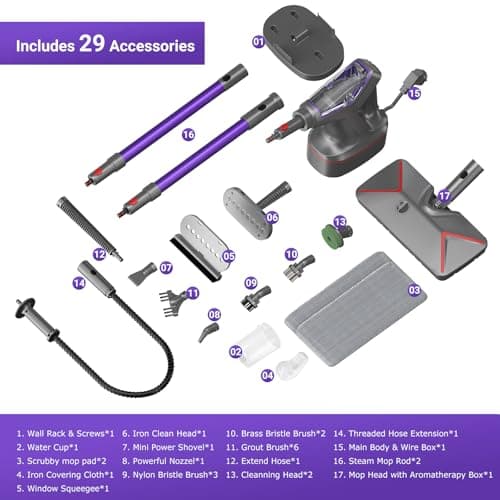 Includes 29 Accessories

01

15

16

17

06

13

12

05

10

07

14

11

09

03

08

02

04

1. Wall Rack & Screws*1
2. Water Cup*1
3. Scrubby mop pad*2
4. Iron Covering Cloth*1
5. Window Squeegee*1

6. Iron Clean Head*1
7. Mini Power Shovel*1
8. Powerful Nozzel*1
9. Nylon Bristle Brush*3

10. Brass Bristle Brush*2
11. Grout Brush*6
12. Extend Hose*1
13. Cleanning Head*2

14. Threaded Hose Extension*1
15. Main Body & Wire Box*1
16. Steam Mop Rod*2
17. Mop Head with Aromatherapy Box*1