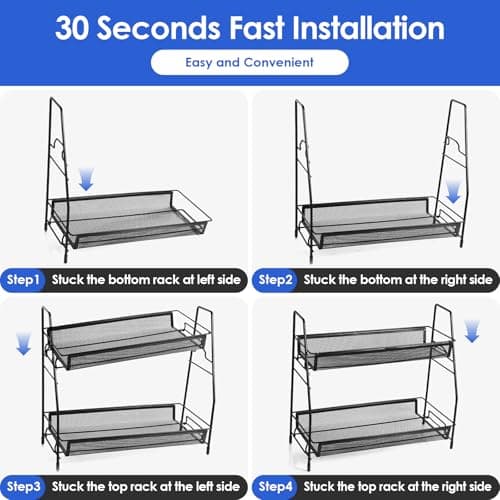 30 Seconds Fast Installation

Easy and Convenient

Step1 Stuck the bottom rack at left side

Step2 Stuck the bottom at the right side

Step3 Stuck the top rack at the left side

Step4 Stuck the top rack at the right side