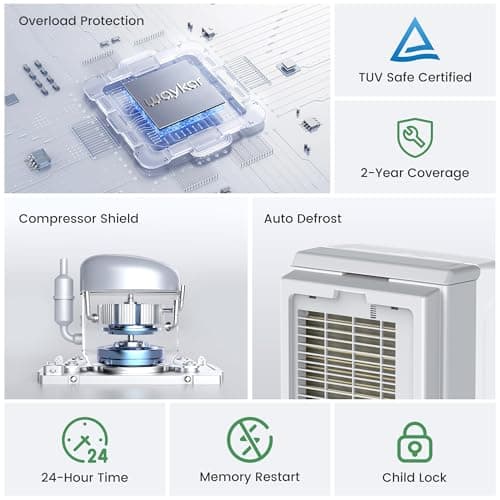 Overload Protection

waykar

TUV Safe Certified

2-Year Coverage

Compressor Shield

Auto Defrost

24

24-Hour Time

Memory Restart

Child Lock