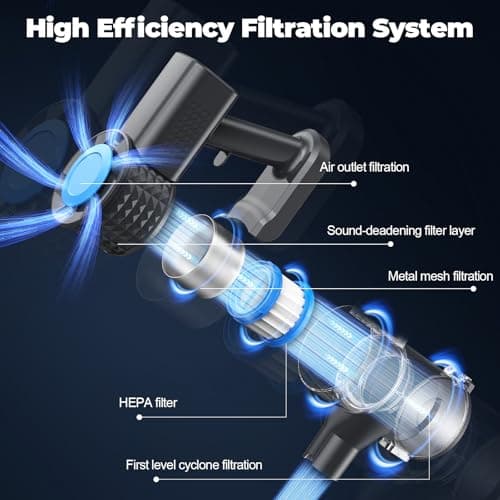 High Efficiency Filtration System

Air outlet filtration

Sound-deadening filter layer

Metal mesh filtration

HEPA filter

First level cyclone filtration