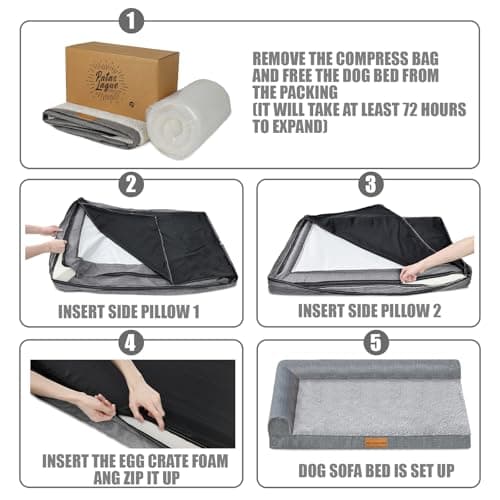 1

Patas Lague

REMOVE THE COMPRESS BAG AND FREE THE DOG BED FROM THE PACKING (IT WILL TAKE AT LEAST 72 HOURS TO EXPAND)

2

INSERT SIDE PILLOW 1

3

INSERT SIDE PILLOW 2

4

INSERT THE EGG CRATE FOAM ANG ZIP IT UP

5

DOG SOFA BED IS SET UP