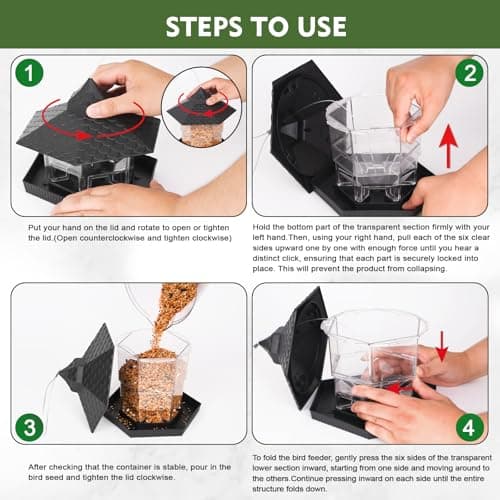 STEPS TO USE

1

Put your hand on the lid and rotate to open or tighten the lid.(Open counterclockwise and tighten clockwise)

2

Hold the bottom part of the transparent section firmly with your left hand.Then, using your right hand, pull each of the six clear sides upward one by one with enough force until you hear a distinct click, ensuring that each part is securely locked into place. This will prevent the product from collapsing.

3

After checking that the container is stable, pour in the bird seed and tighten the lid clockwise.

4

To fold the bird feeder, gently press the six sides of the transparent lower section inward, starting from one side and moving around to the others.Continue pressing inward on each side until the entire structure folds down.