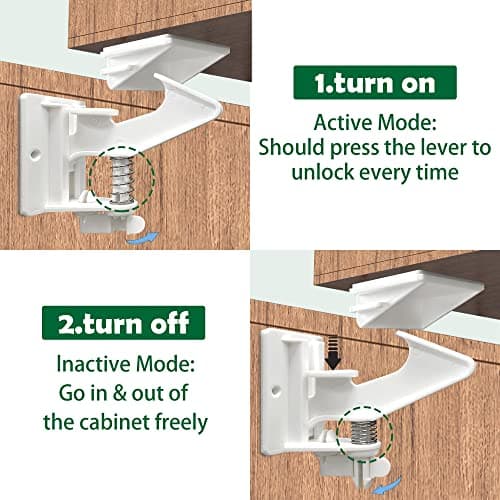 1.turn on

Active Mode:
Should press the lever to unlock every time

2.turn off

Inactive Mode:
Go in & out of the cabinet freely