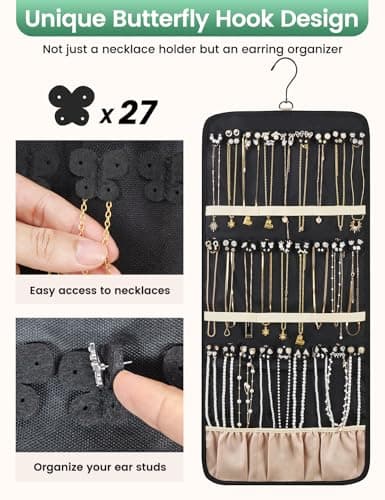 Unique Butterfly Hook Design

Not just a necklace holder but an earring organizer

x 27

Easy access to necklaces

Organize your ear studs